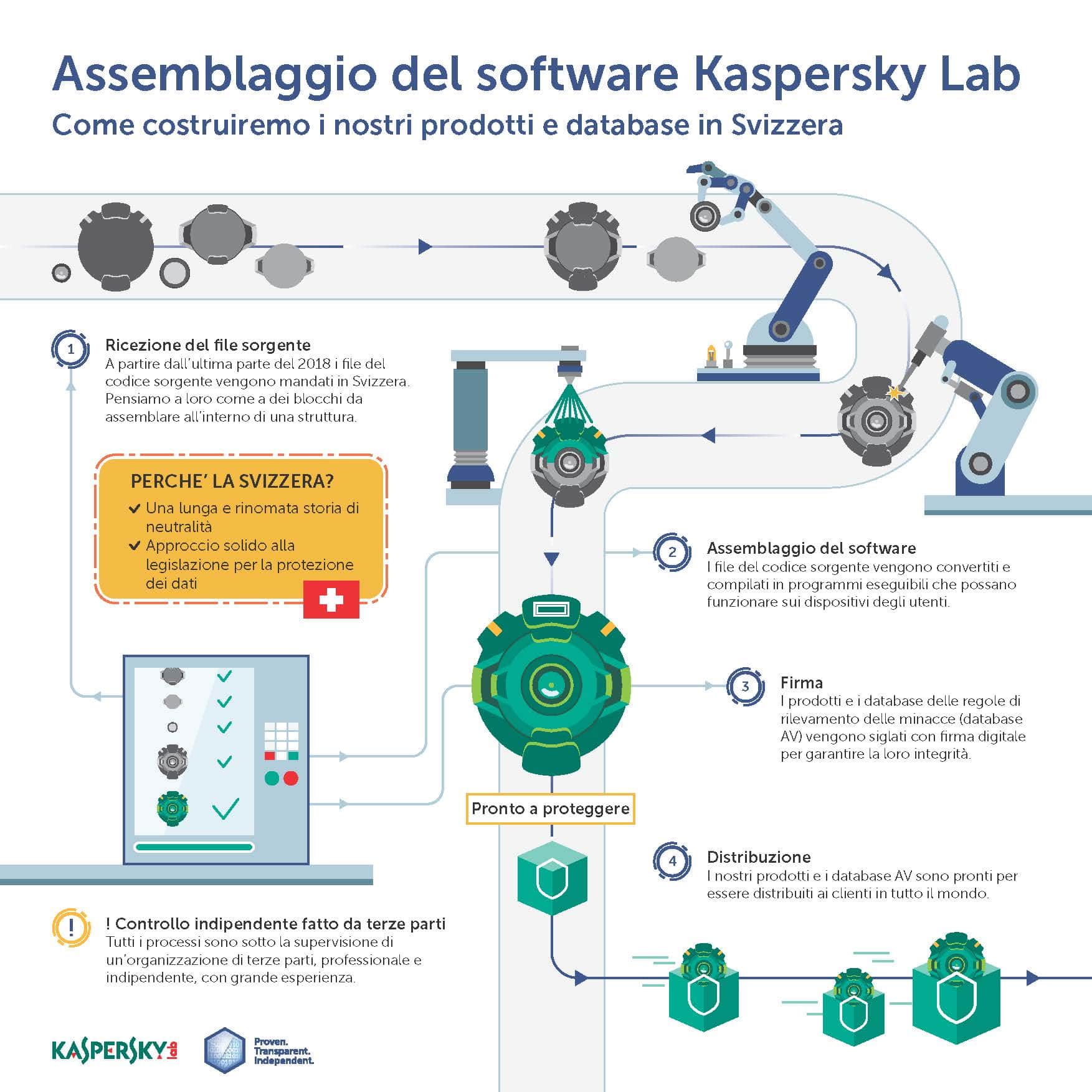 Assemblaggio del software Kaspersky Lab
Come costruiremo i nostri prodotti e database in Svizzera

1
Ricezione del file sorgente
A partire dall'ultima parte del 2018 i file del codice sorgente vengono mandati in Svizzera. Pensiamo a loro come a dei blocchi da assemblare all'interno di una struttura.

PERCHE' LA SVIZZERA?
Una lunga e rinomata storia di neutralità
Approccio solido alla legislazione per la protezione dei dati

2
Assemblaggio del software
I file del codice sorgente vengono convertiti e compilati in programmi eseguibili che possano funzionare sui dispositivi degli utenti.

3
Firma
I prodotti e i database delle regole di rilevamento delle minacce (database AV) vengono siglati con firma digitale per garantire la loro integrità.

Pronto a proteggere

4
Distribuzione
I nostri prodotti e i database AV sono pronti per essere distribuiti ai clienti in tutto il mondo.

!
! Controllo indipendente fatto da terze parti
Tutti i processi sono sotto la supervisione di un'organizzazione di terze parti, professionale e indipendente, con grande esperienza.

KASPERSKY lab
Proven. Transparent. Independent.